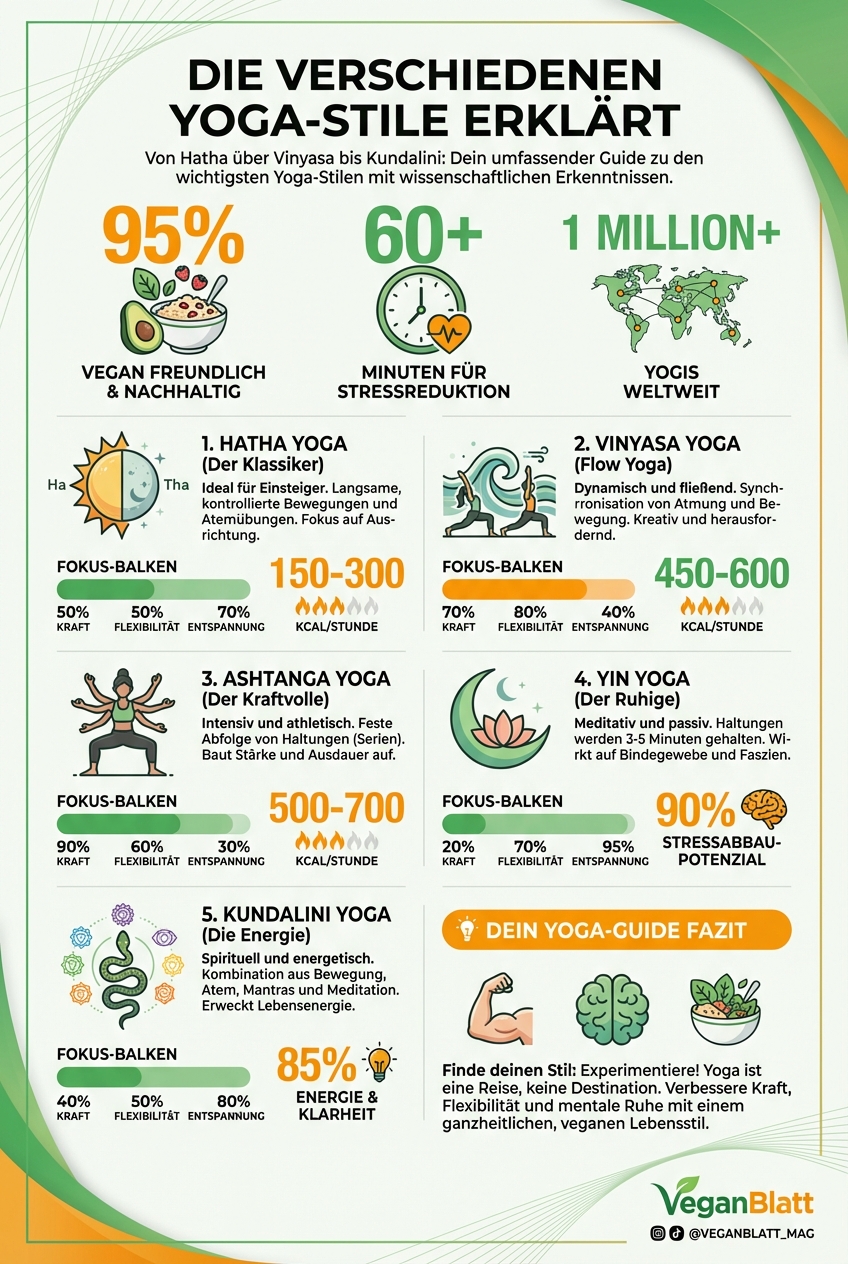 DIE VERSCHIEDENEN YOGA-STILE ERKLÄRT

Von Hatha über Vinyasa bis Kundalini: Dein umfassender Guide zu den wichtigsten Yoga-Stilen mit wissenschaftlichen Erkenntnissen.

95%
VEGAN FREUNDLICH & NACHHALTIG

60+
MINUTEN FÜR STRESSREDUKTION

1 MILLION+
YOGIS WELTWEIT

Ha Tha

1. HATHA YOGA
(Der Klassiker)
Ideal für Einsteiger. Langsame, kontrollierte Bewegungen und Atemübungen. Fokus auf Ausrichtung.

FOKUS-BALKEN
50% KRAFT 50% FLEXIBILITÄT 70% ENTSPANNUNG

150-300
KCAL/STUNDE

2. VINYASA YOGA
(Flow Yoga)
Dynamisch und fließend. Synchrronisation von Atmung und Bewegung. Kreativ und herausfordernd.

FOKUS-BALKEN
70% KRAFT 80% FLEXIBILITÄT 40% ENTSPANNUNG

450-600
KCAL/STUNDE

3. ASHTANGA YOGA
(Der Kraftvolle)
Intensiv und athletisch. Feste Abfolge von Haltungen (Serien). Baut Stärke und Ausdauer auf.

FOKUS-BALKEN
90% KRAFT 60% FLEXIBILITÄT 30% ENTSPANNUNG

500-700
KCAL/STUNDE

4. YIN YOGA
(Der Ruhige)
Meditativ und passiv. Haltungen werden 3-5 Minuten gehalten. Wirkt auf Bindegewebe und Faszien.

FOKUS-BALKEN
20% KRAFT 70% FLEXIBILITÄT 95% ENTSPANNUNG

90%
STRESSABBAU-POTENZIAL

5. KUNDALINI YOGA
(Die Energie)
Spirituell und energetisch. Kombination aus Bewegung, Atem, Mantras und Meditation. Erweckt Lebensenergie.

FOKUS-BALKEN
40% KRAFT 50% FLEXIBILITÄT 80% ENTSPANNUNG

85%
ENERGIE & KLARHEIT

DEIN YOGA-GUIDE FAZIT

Finde deinen Stil: Experimentiere! Yoga ist eine Reise, keine Destination. Verbessere Kraft, Flexibilität und mentale Ruhe mit einem ganzheitlichen, veganen Lebensstil.

VeganBlatt
@VEGANBLATT_MAG