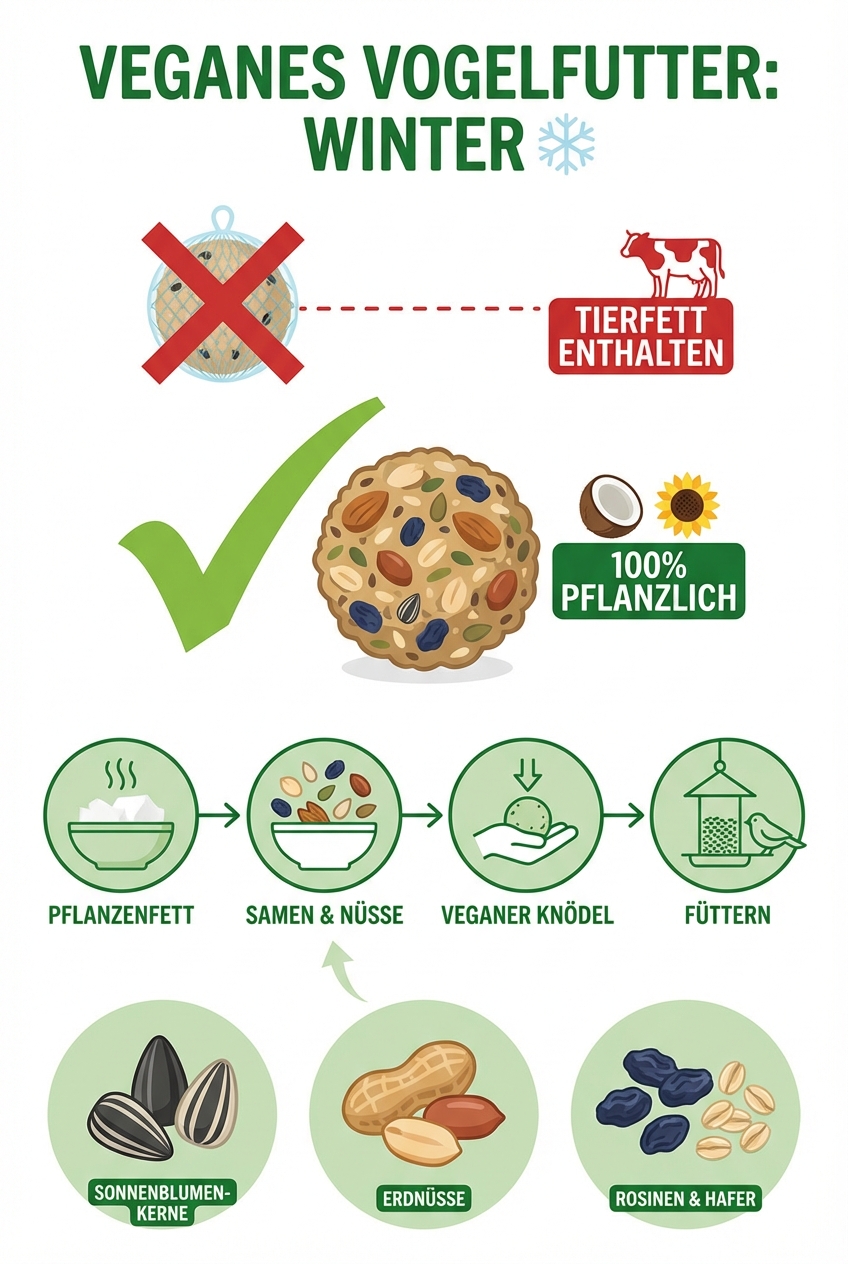 VEGANES VOGELFUTTER: WINTER

TIERFETT ENTHALTEN

100% PFLANZLICH

PFLANZENFETT

SAMEN & NÜSSE

VEGANER KNÖDEL

FÜTTERN

SONNENBLUMENKERNE

ERDNÜSSE

ROSINEN & HAFER