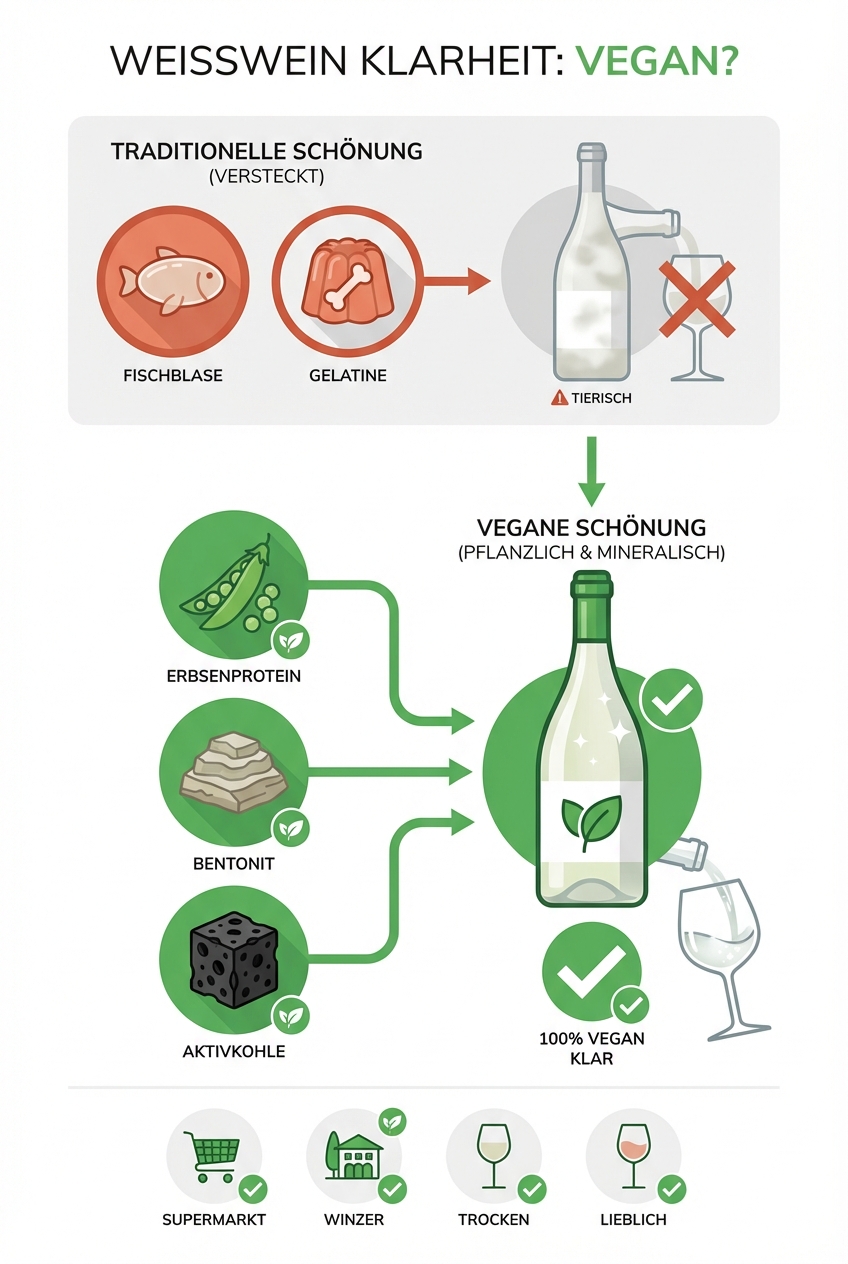 WEISSWEIN KLARHEIT: VEGAN?

TRADITIONELLE SCHÖNUNG
(VERSTECKT)

FISCHBLASE

GELATINE

TIERISCH

VEGANE SCHÖNUNG
(PFLANZLICH & MINERALISCH)

ERBSENPROTEIN

BENTONIT

AKTIVKOHLE

100% VEGAN
KLAR

SUPERMARKT

WINZER

TROCKEN

LIEBLICH