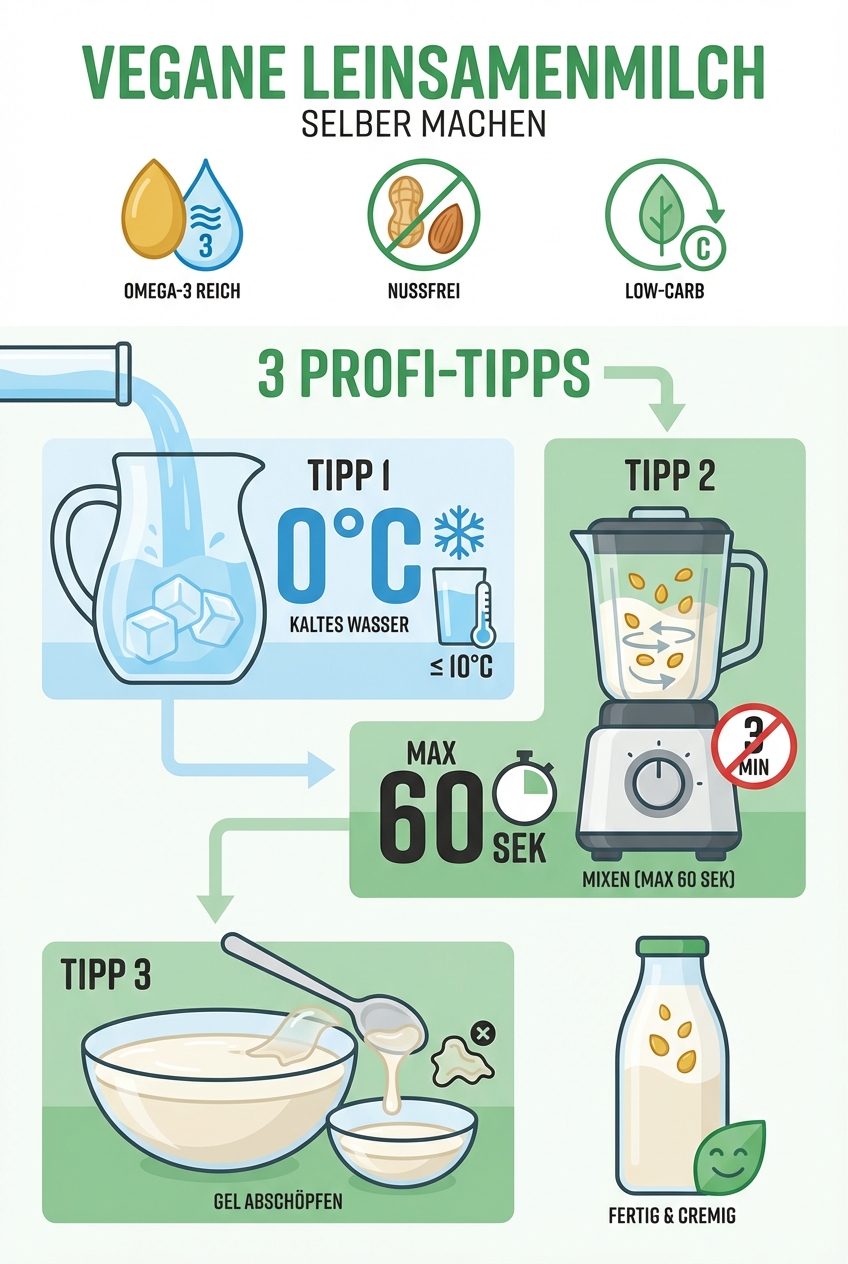 VEGANE LEINSAMENMILCH
SELBER MACHEN

3
OMEGA-3 REICH

NUSSFREI

C
LOW-CARB

3 PROFI-TIPPS

TIPP 1
0°C
KALTES WASSER
≤ 10°C

TIPP 2

MAX
60
SEK

3
MIN

MIXEN (MAX 60 SEK)

TIPP 3

GEL ABSCHÖPFEN

FERTIG & CREMIG