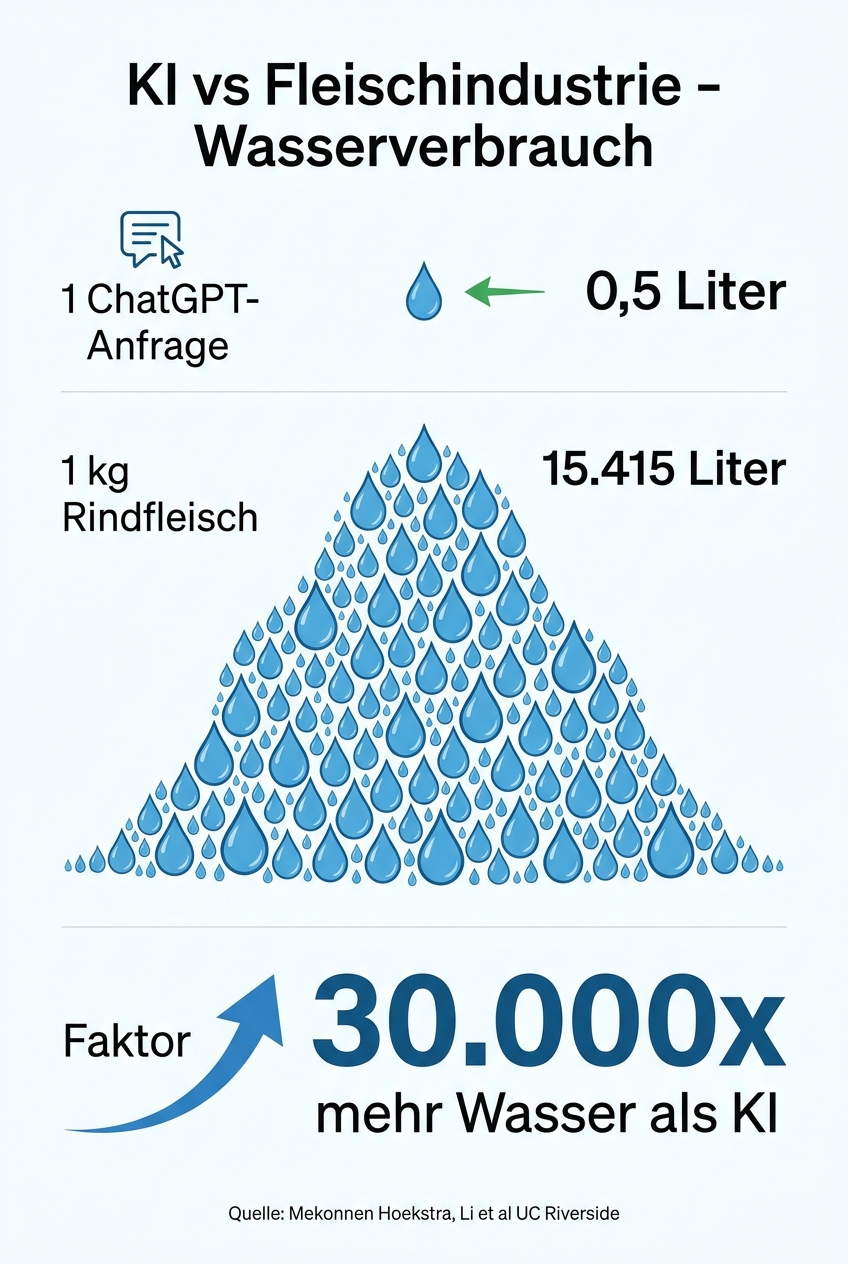 KI vs Fleischindustrie – Wasserverbrauch

1 ChatGPT-Anfrage

0,5 Liter

1 kg Rindfleisch

15.415 Liter

Faktor

30.000x

mehr Wasser als KI

Quelle: Mekonnen Hoekstra, Li et al UC Riverside